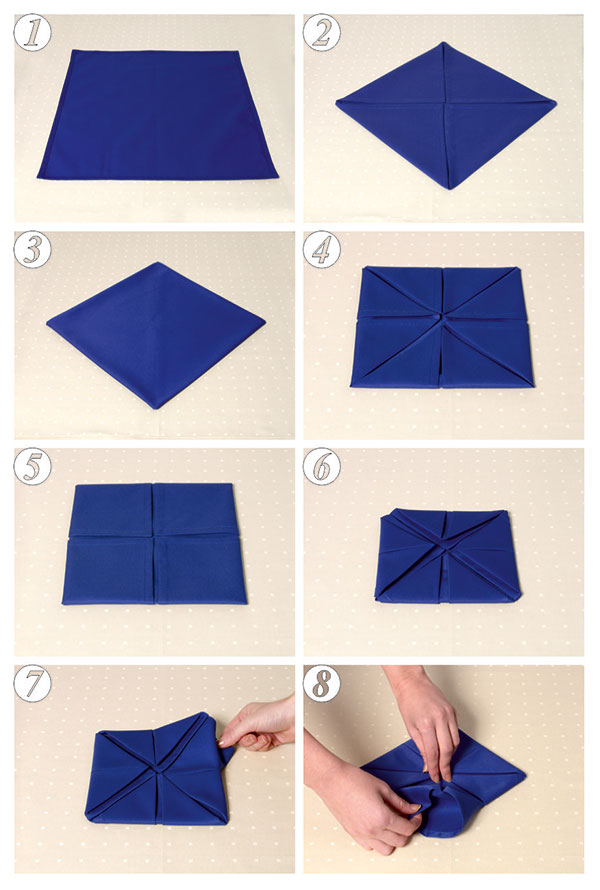 1
2
3
4
5
6
7
8